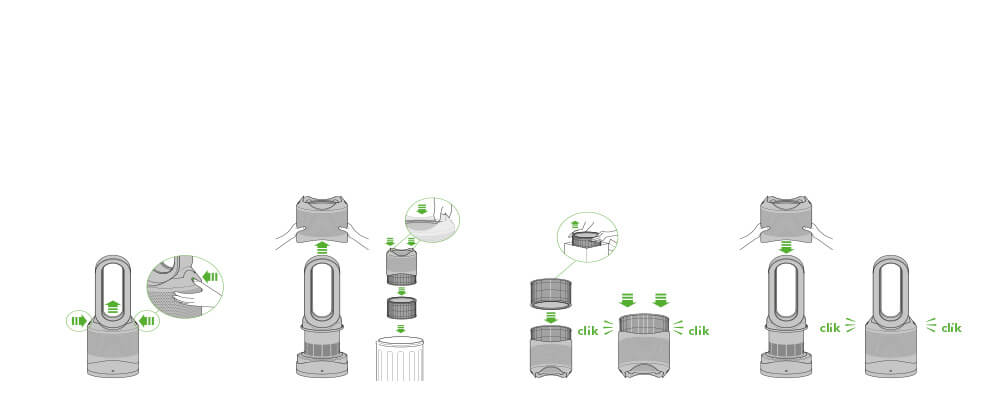 clik

clik

clik

clik